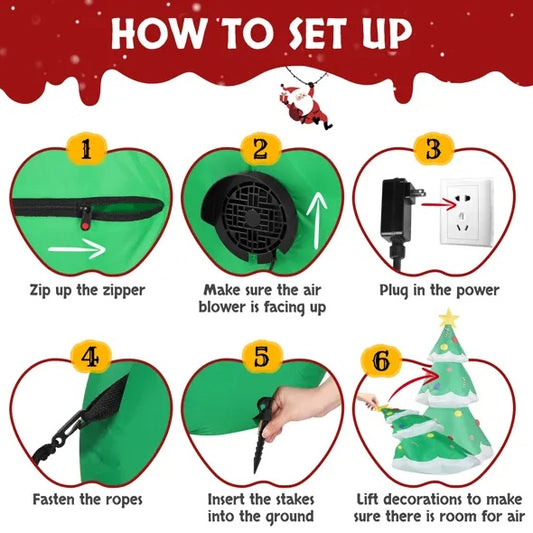 HOW TO SET UP

1

Zip up the zipper

2

Make sure the air blower is facing up

3

Plug in the power

4

Fasten the ropes

5

Insert the stakes into the ground

6

Lift decorations to make sure there is room for air