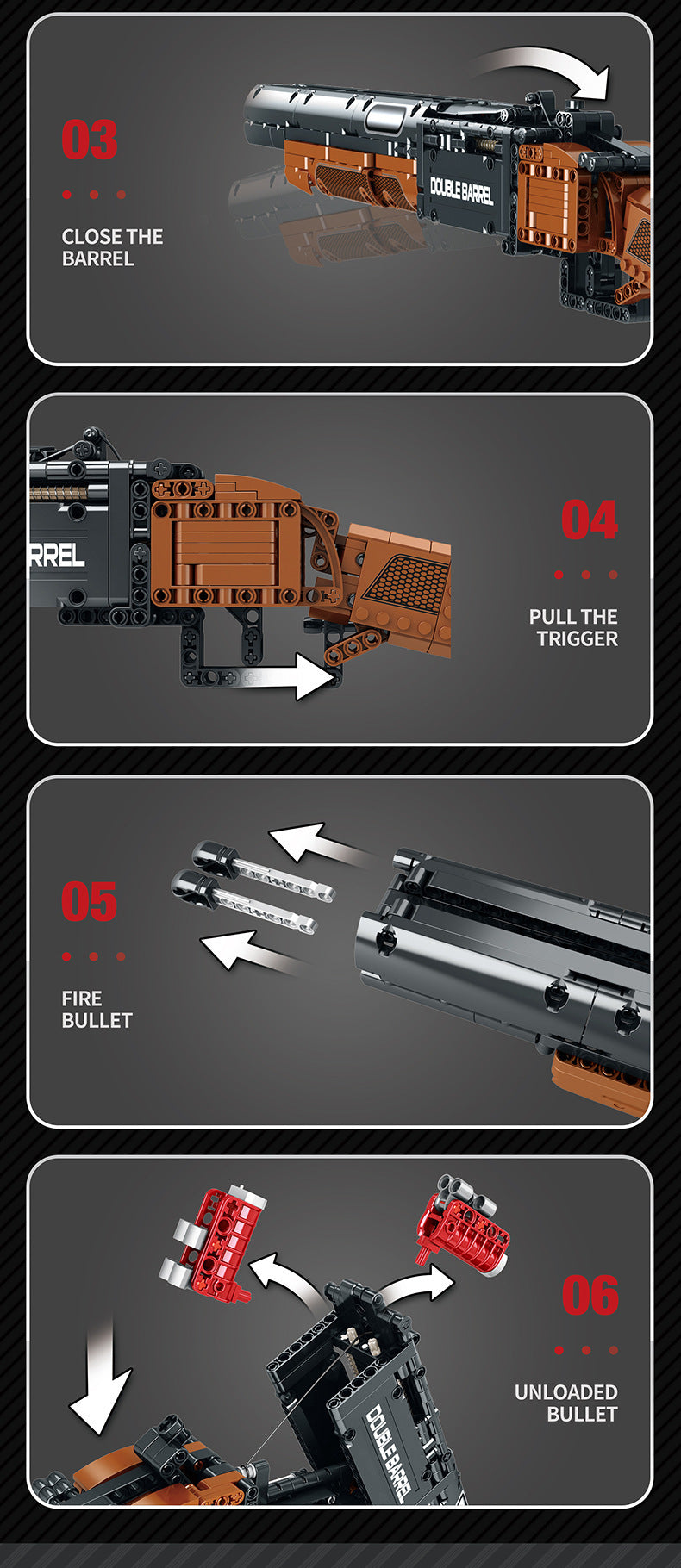 03

CLOSE THE BARREL

DOUBLE BARREL

RREL

04

PULL THE TRIGGER

05

FIRE BULLET

06

UNLOADED BULLET

DOUBLE BARREL